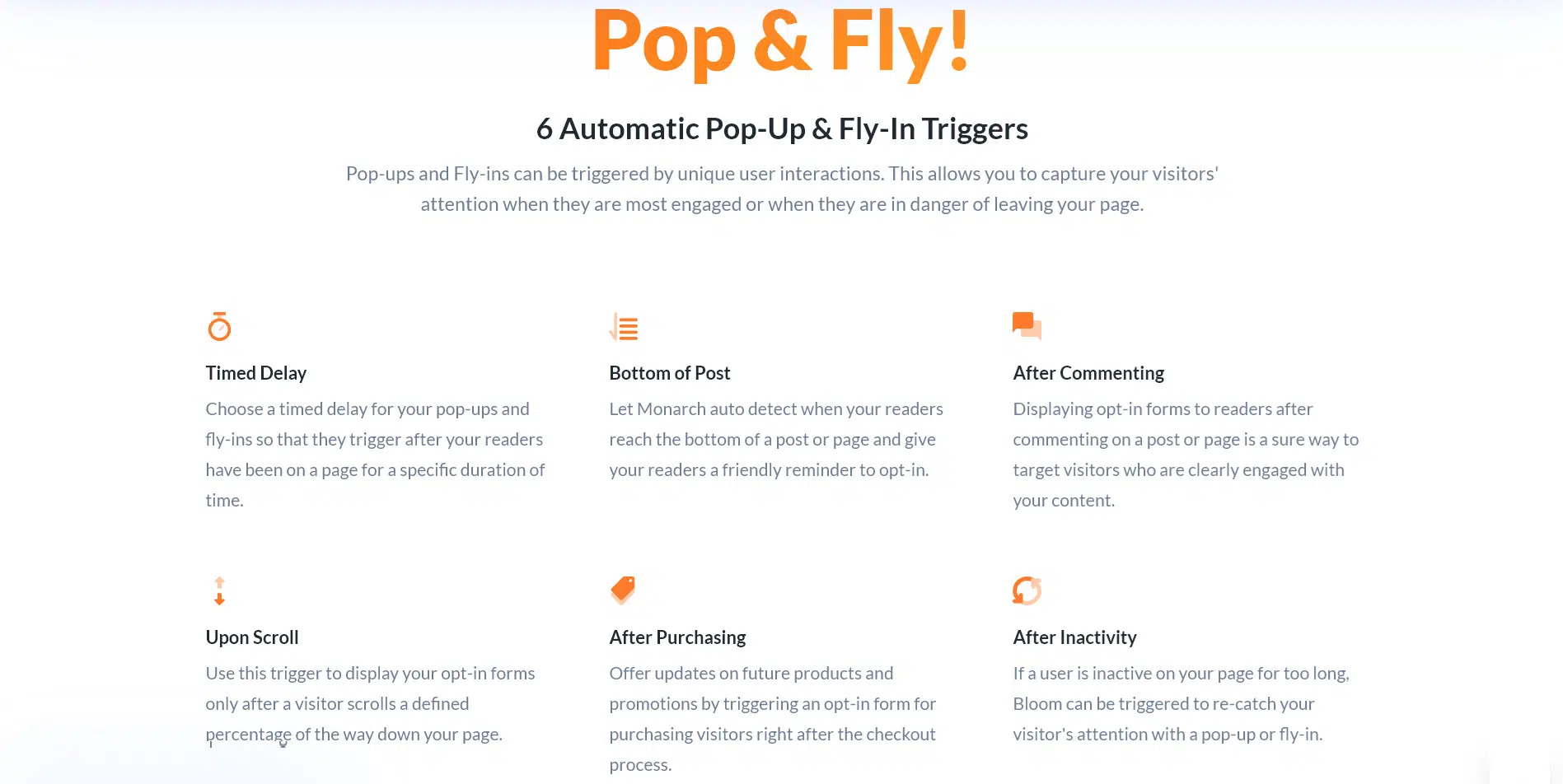 Pop & Fly!

6 Automatic Pop-Up & Fly-In Triggers

Pop-ups and Fly-ins can be triggered by unique user interactions. This allows you to capture your visitors' attention when they are most engaged or when they are in danger of leaving your page.

Timed Delay

Choose a timed delay for your pop-ups and fly-ins so that they trigger after your readers have been on a page for a specific duration of time.

Bottom of Post

Let Monarch auto detect when your readers reach the bottom of a post or page and give your readers a friendly reminder to opt-in.

After Commenting

Displaying opt-in forms to readers after commenting on a post or page is a sure way to target visitors who are clearly engaged with your content.

Upon Scroll

Use this trigger to display your opt-in forms only after a visitor scrolls a defined percentage of the way down your page.

After Purchasing

Offer updates on future products and promotions by triggering an opt-in form for purchasing visitors right after the checkout process.

After Inactivity

If a user is inactive on your page for too long, Bloom can be triggered to re-catch your visitor's attention with a pop-up or fly-in.